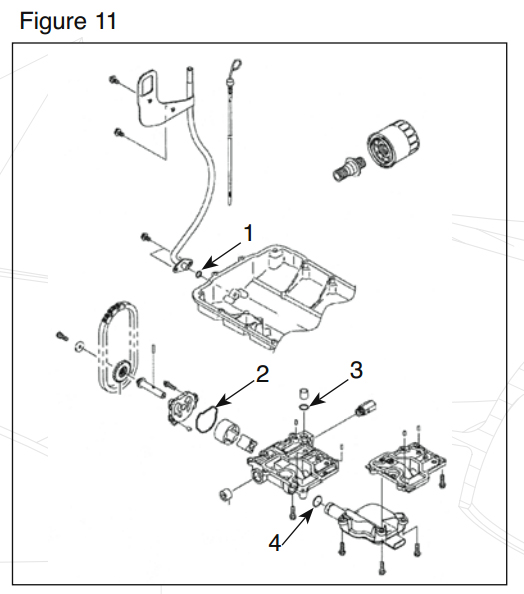 Figure 11

1

2

3

4