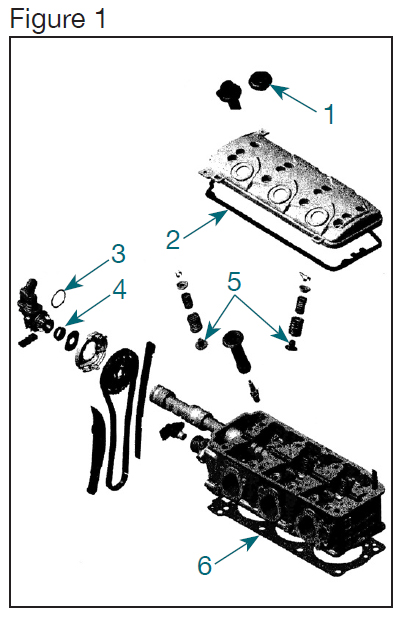 Figure 1

1
2
3
4
5
6