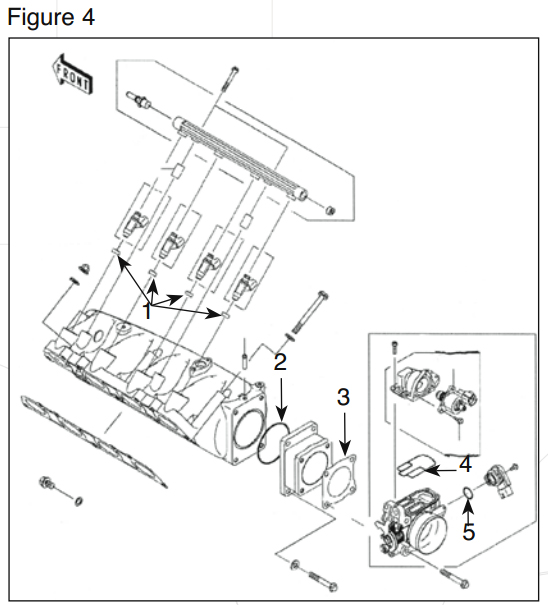 Figure 4

FRONT

1

2

3

4

5