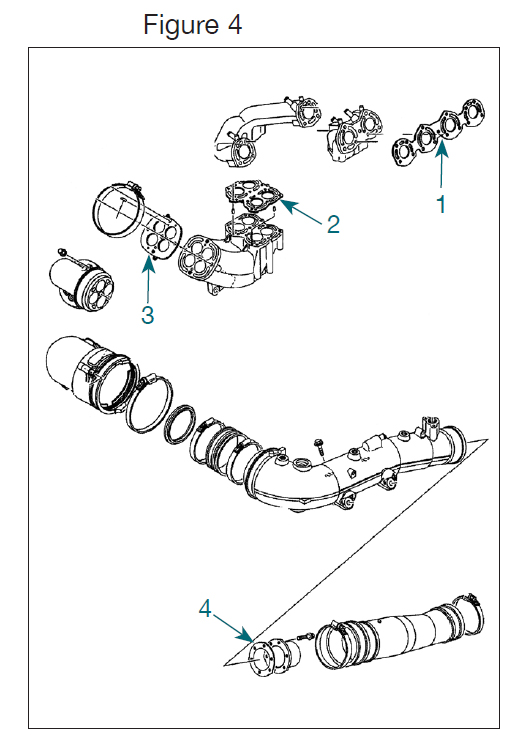 Figure 4

1

2

3

4