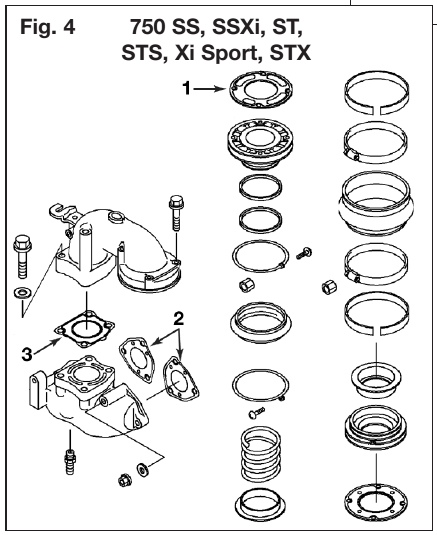 Fig. 4 750 SS, SSXi, ST, STS, Xi Sport, STX

1

2

3