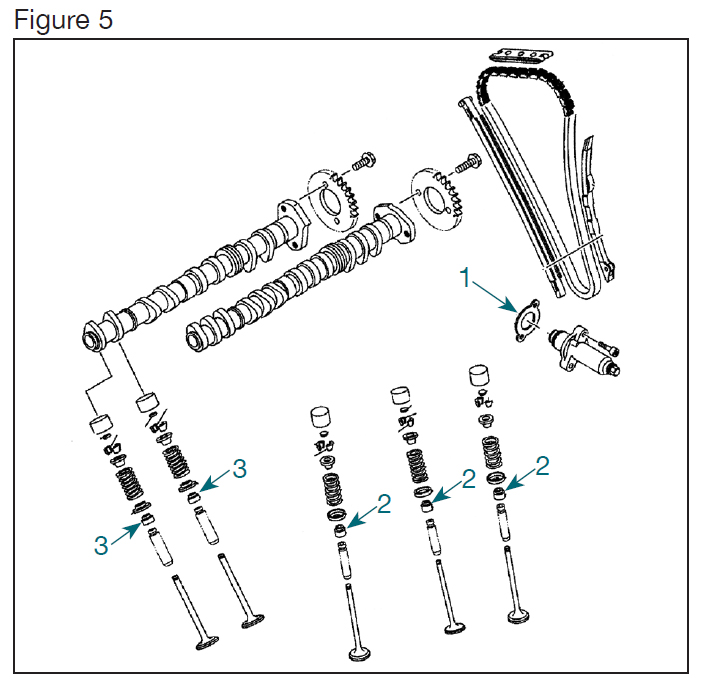 Figure 5

1

3

3

2

2

2