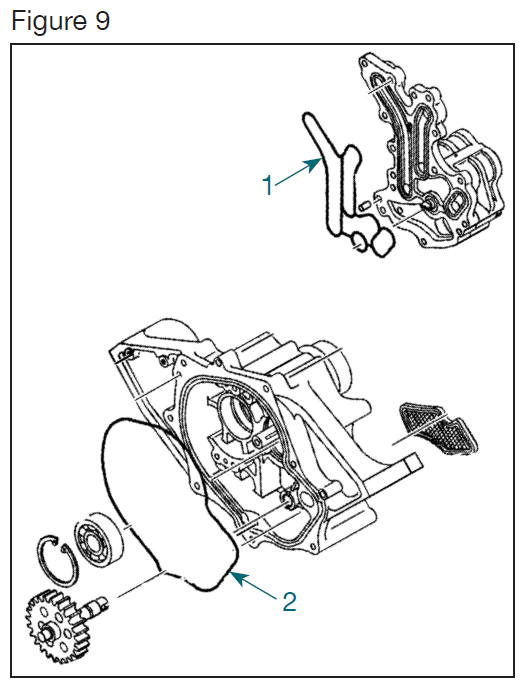 Figure 9

1

2