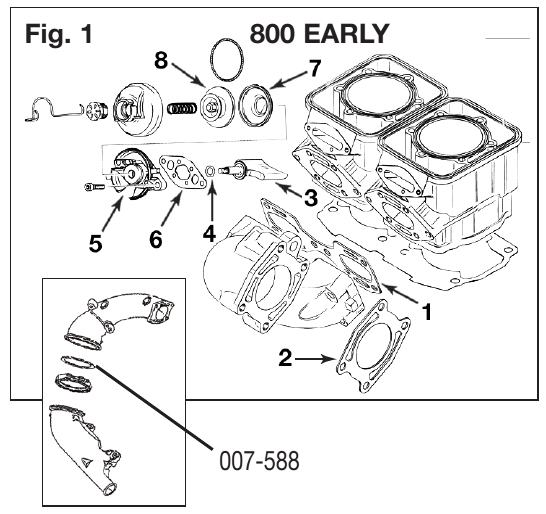 Fig. 1

800 EARLY

8

7

3

5

6

4

1

2

007-588