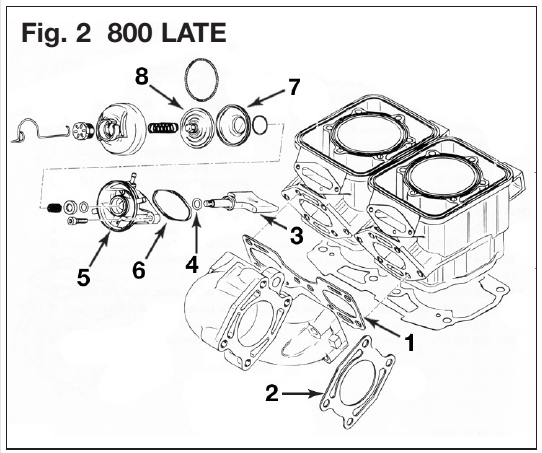 Fig. 2 800 LATE

8
7
3
5
6
4
1
2