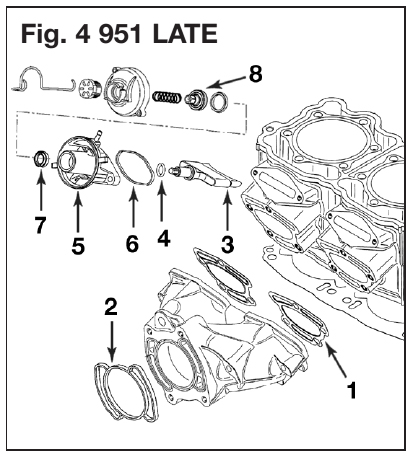 Fig. 4 951 LATE

8

7

5

6

4

3

2

1