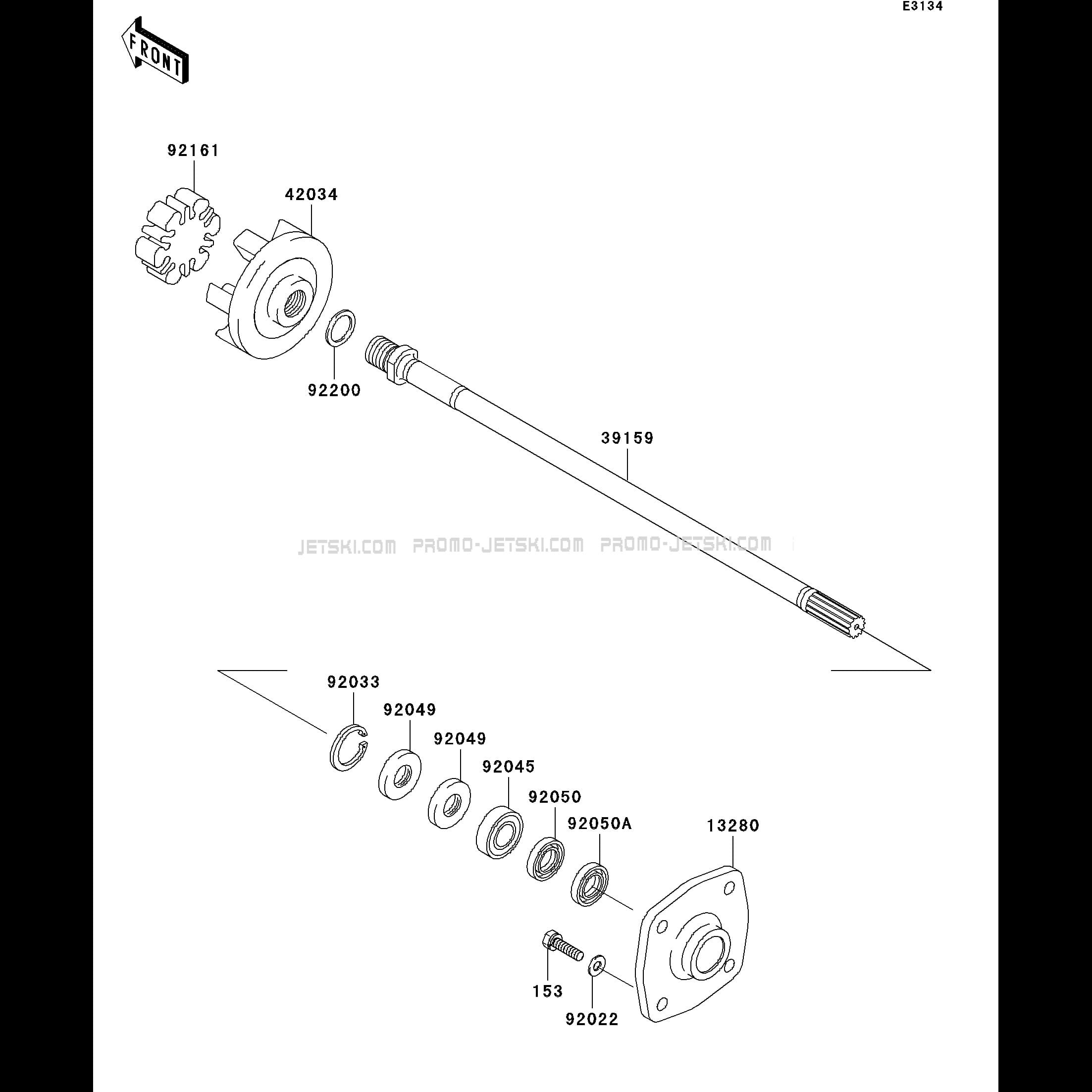 E3134

FRONT

92161

42034

92200

39159

JETSKI.COM PROMO-JETSKI.COM PROMO-JETSKI.COM

92033

92049

92049

92045

92050

92050A

13280

153

92022