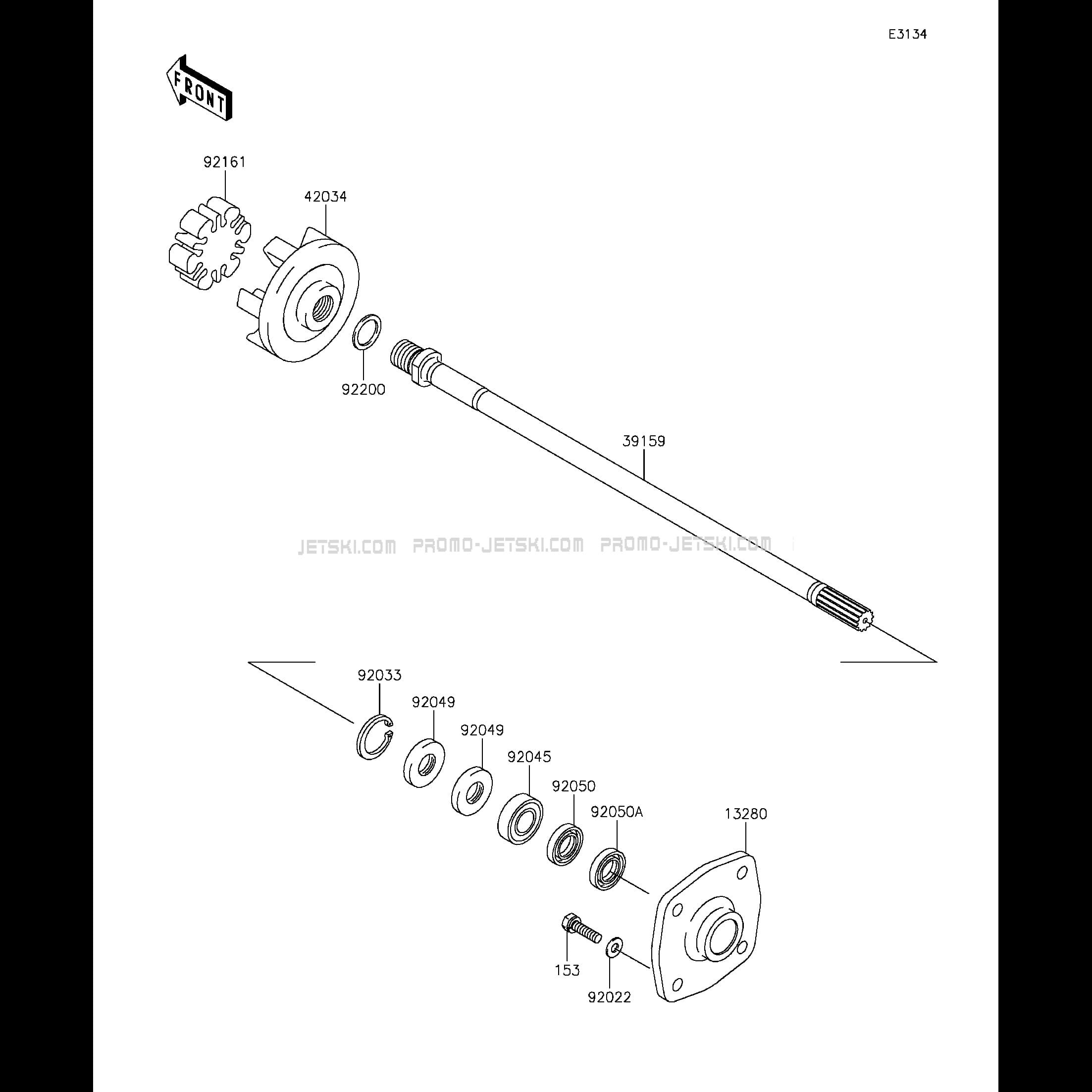 E3134

FRONT

92161

42034

92200

39159

JETSKI.COM PROMO-JETSKI.COM PROMO-JETSKI.COM

92033

92049

92049

92045

92050

92050A

13280

153

92022