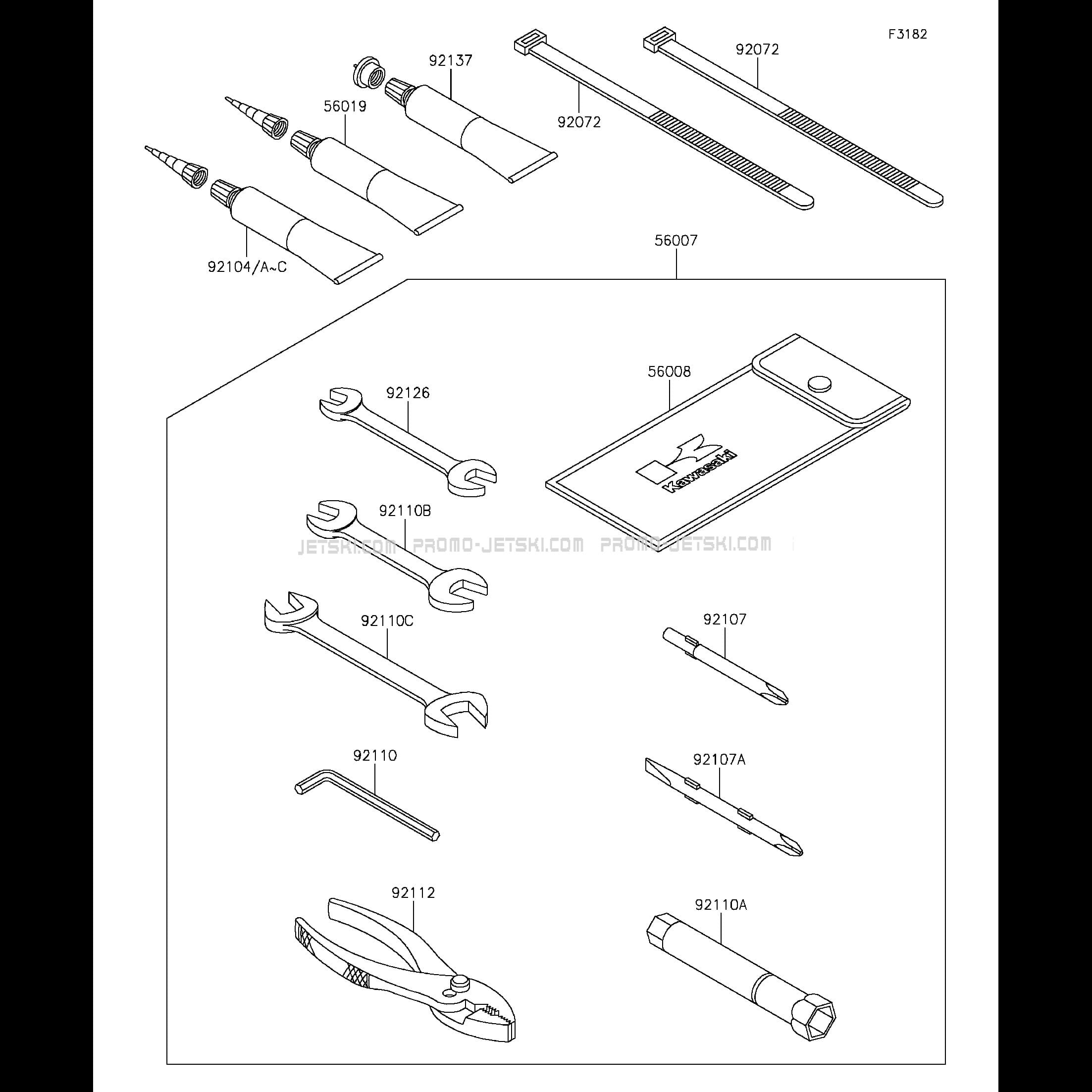 F3182

92137

92072

92072

56019

92104/A~C

56007

56008

Kawasaki

92126

92110B

JETSKI.COM PROMO-JETSKI.COM PROMO-JETSKI.COM

92110C

92107

92110

92107A

92112

92110A