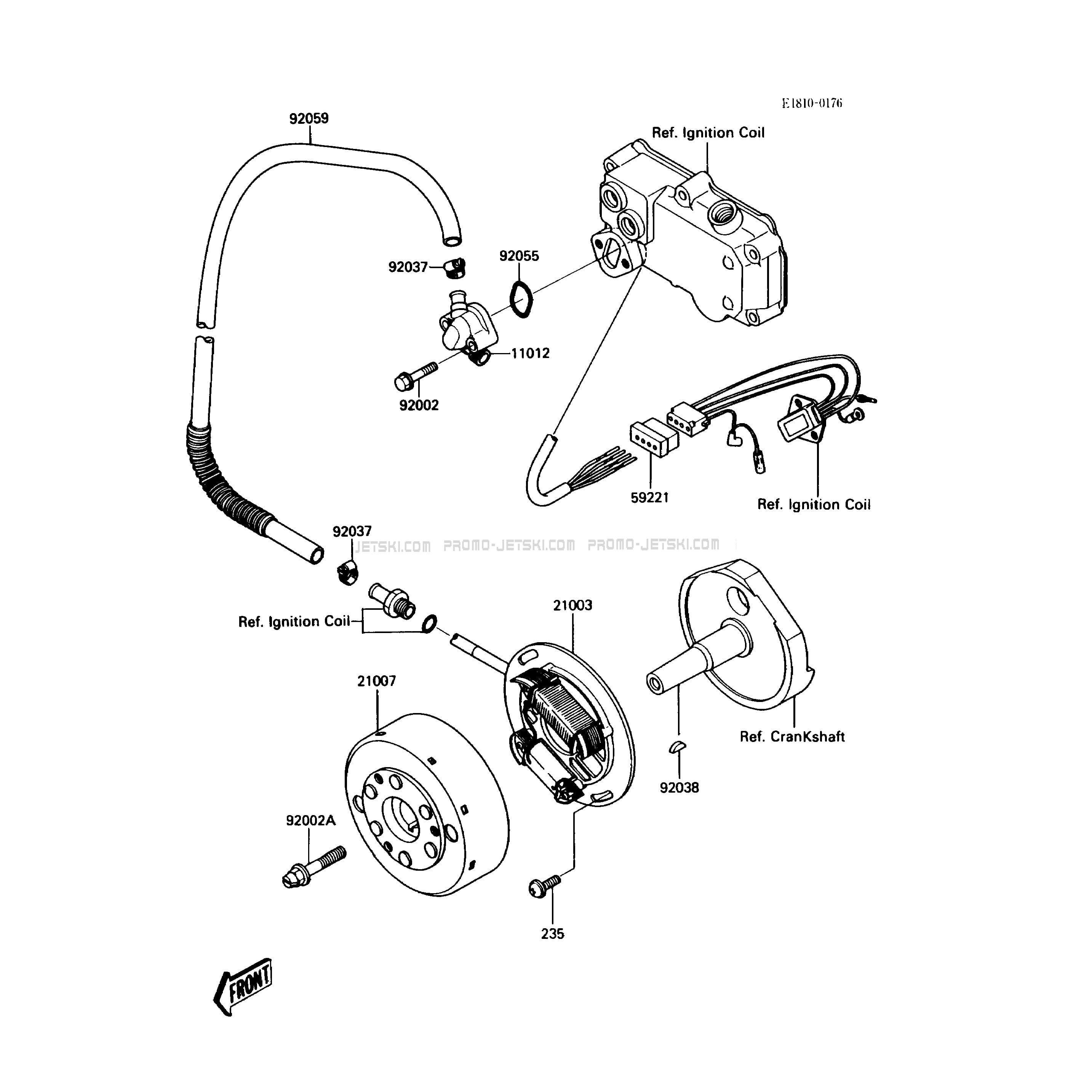 E1810-0176

92059

Ref. Ignition Coil

92037

92055

11012

92002

59221

Ref. Ignition Coil

92037

JETSKI.COM PROMO-JETSKI.COM PROMO-JETSKI.COM

Ref. Ignition Coil

21003

21007

Ref. CranKshaft

92038

92002A

235

FRONT