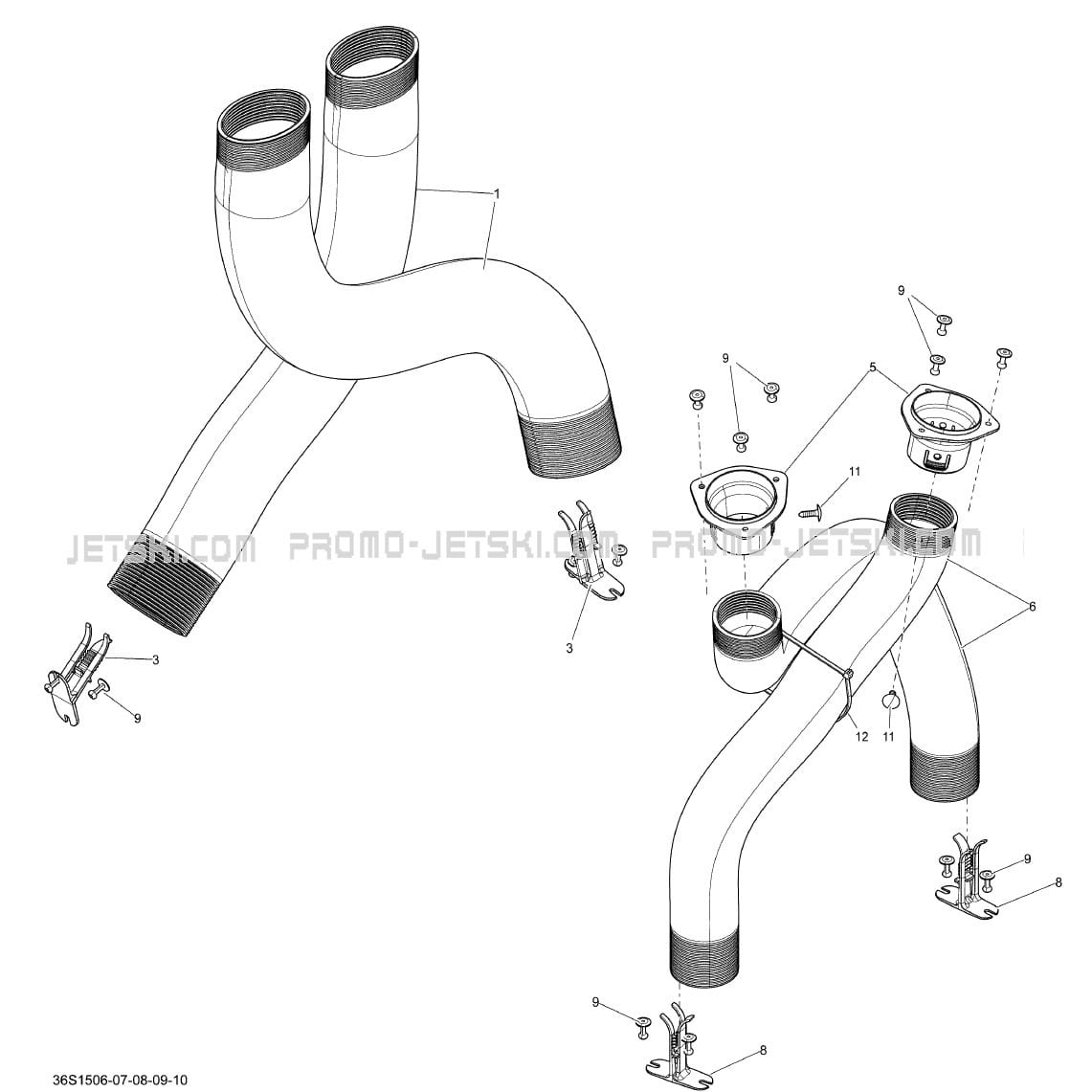 1

9

9

5

11

JETSKI.COM PROMO-JETSKI.COM PROMO-JETSKI.COM

6

3

3

9

12

11

9

8

9

8

36S1506-07-08-09-10