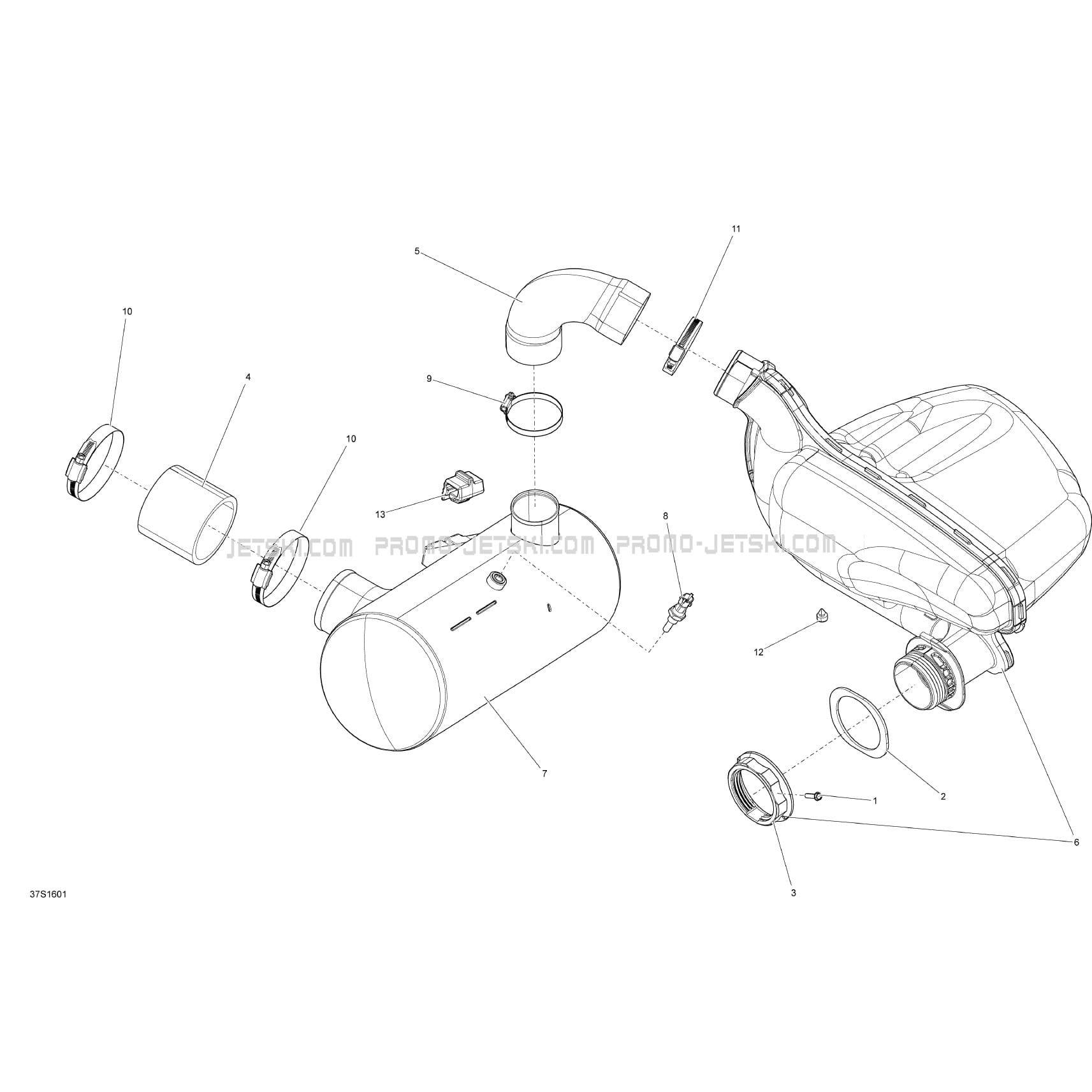 11

5

10

4

9

10

13

8

JETSKI.COM PROMO-JETSKI.COM PROMO-JETSKI.COM

12

7

2

1

6

3

37S1601