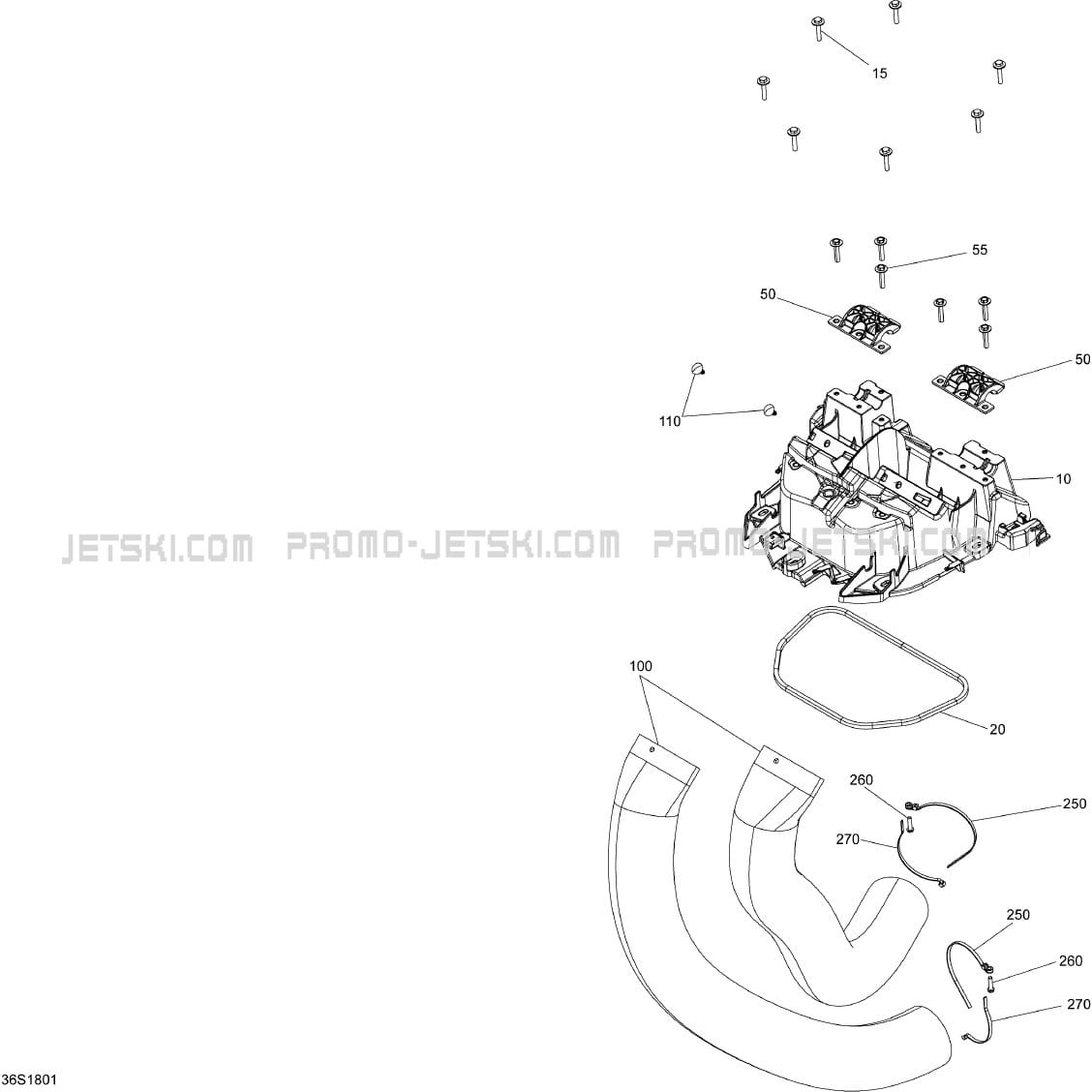 15

55

50

50

110

10

JETSKI.COM PROMO-JETSKI.COM PROMO-JETSKI.COM

100

20

260

250

270

250

260

270

36S1801