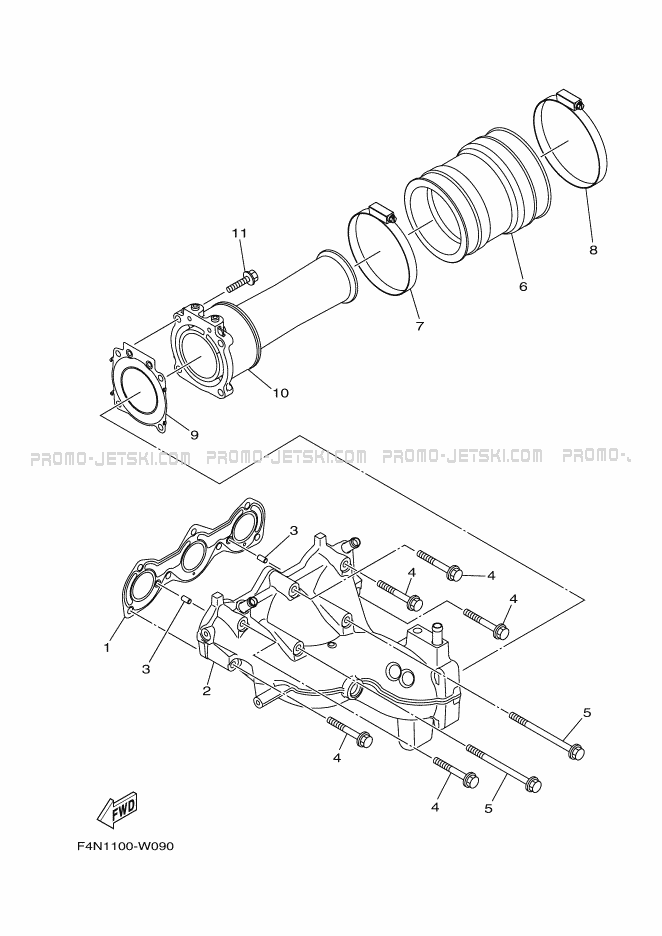 11

8

6

7

10

9

PROMO-JETSKI.COM PROMO-JETSKI.COM PROMO-JETSKI.COM PROMO-

3

4

4

4

1

3

2

5

4

4

5

FWD

F4N1100-W090