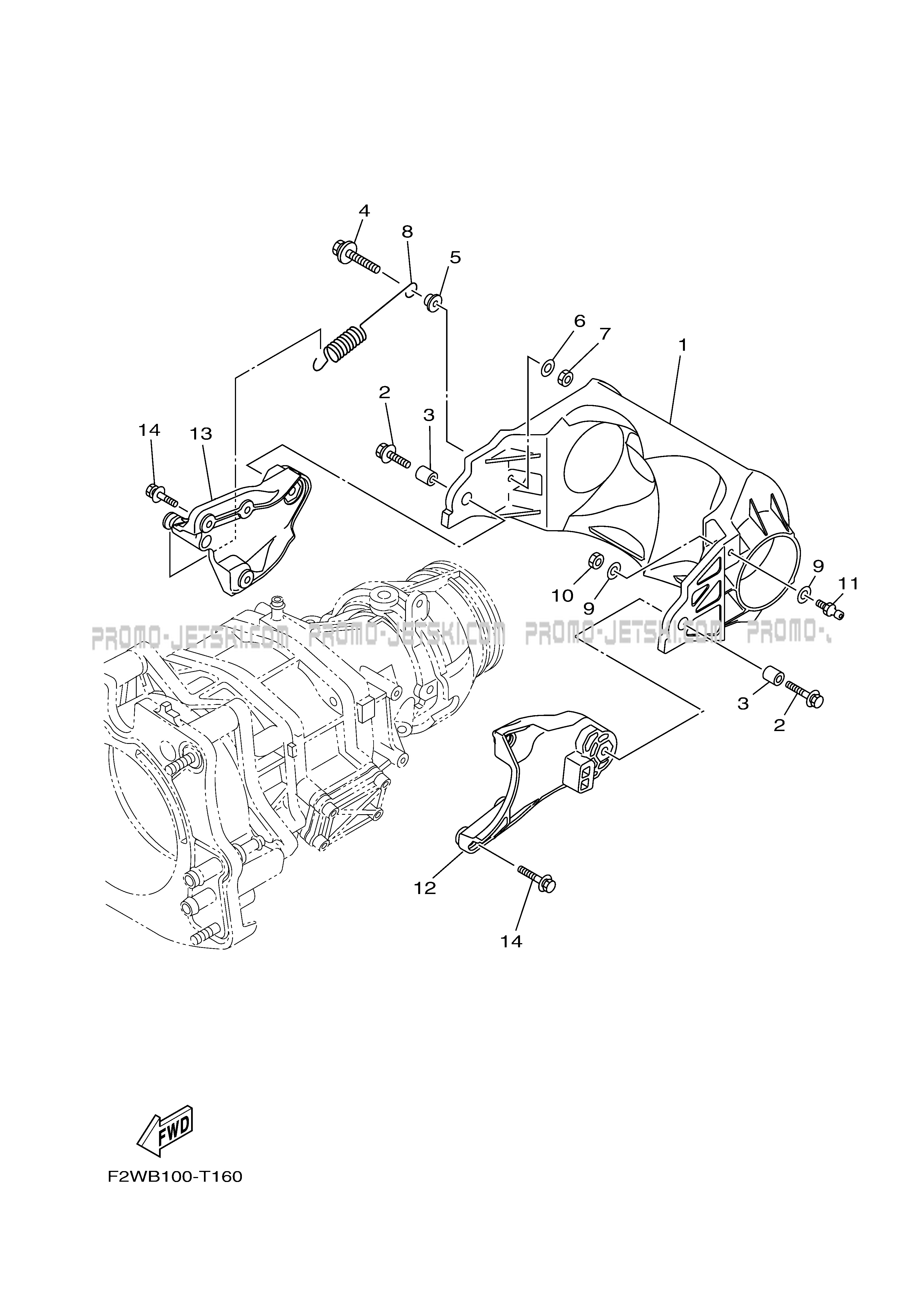 4
8
5
6
7
1
2
3
14
13
10
9
9
11
PROMO-JETSKI.COM PROMO-JETSKI.COM PROMO-JETSKI.COM PROMO-
3
2
12
14
FWD
F2WB100-T160